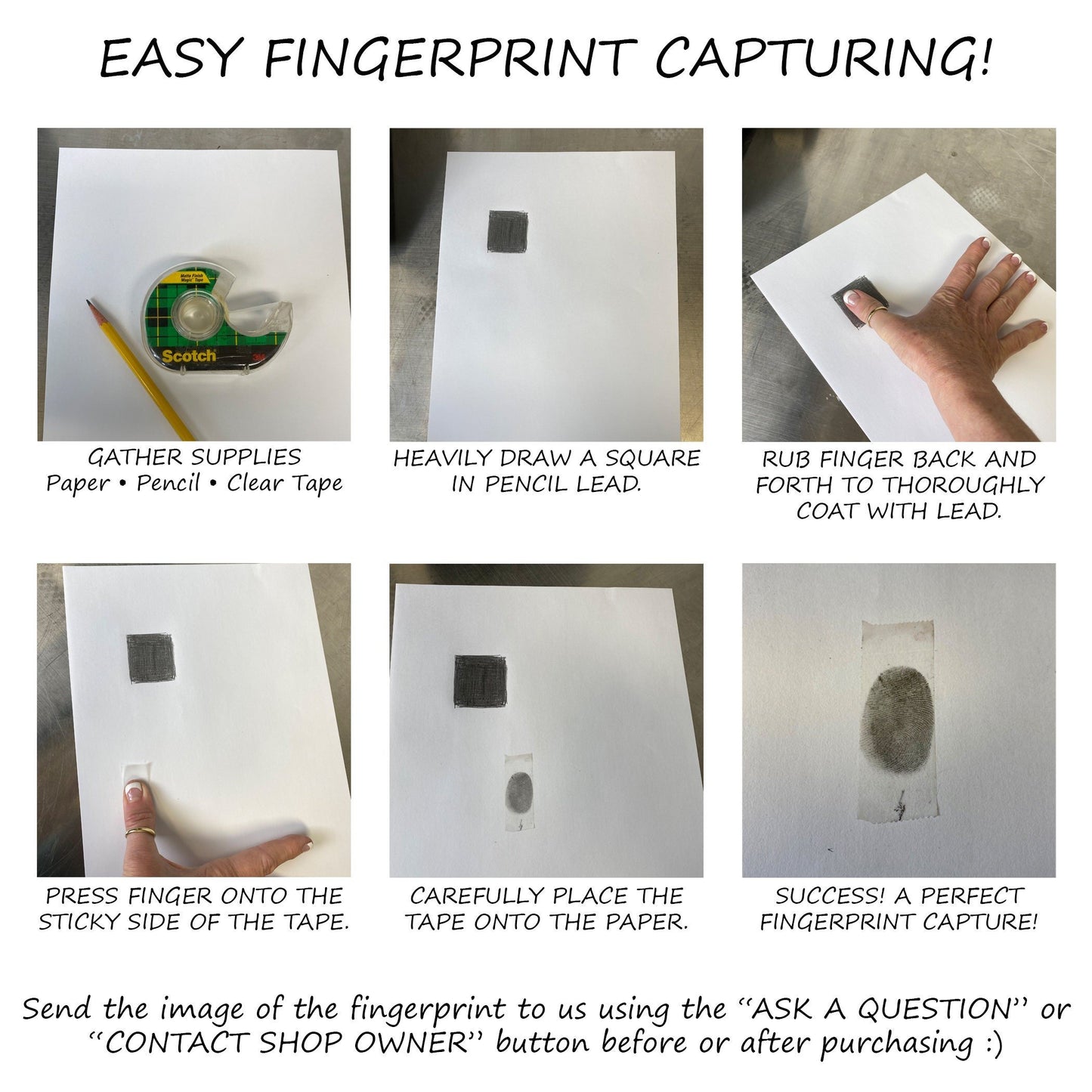 EASY FINGERPRINT CAPTURING!

Matte Finish Magic Tape

Scotch 3M

GATHER SUPPLIES
Paper • Pencil • Clear Tape

HEAVILY DRAW A SQUARE IN PENCIL LEAD.

RUB FINGER BACK AND FORTH TO THOROUGHLY COAT WITH LEAD.

PRESS FINGER ONTO THE STICKY SIDE OF THE TAPE.

CAREFULLY PLACE THE TAPE ONTO THE PAPER.

SUCCESS! A PERFECT FINGERPRINT CAPTURE!

Send the image of the fingerprint to us using the "ASK A QUESTION" or "CONTACT SHOP OWNER" button before or after purchasing :)